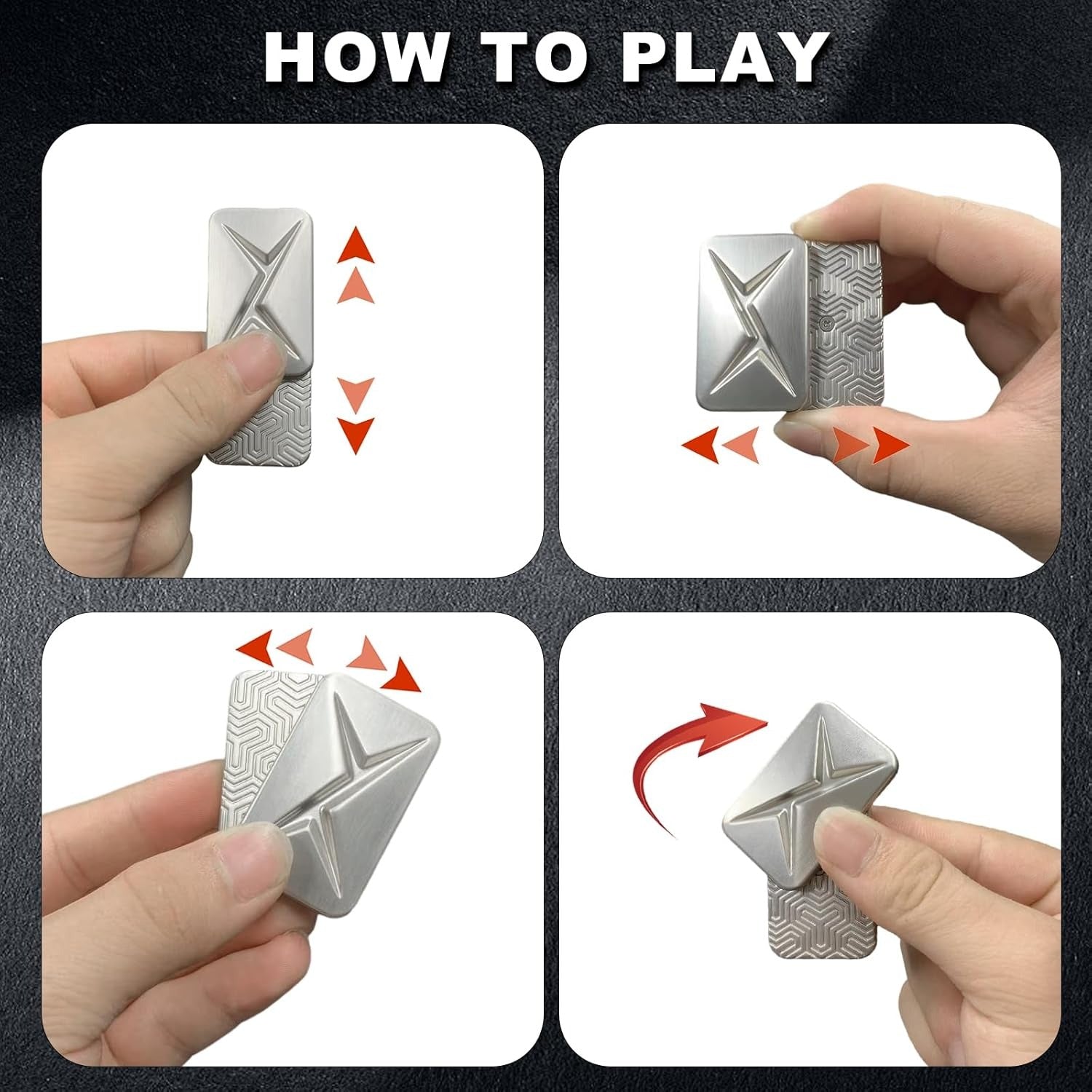 HOW TO PLAY