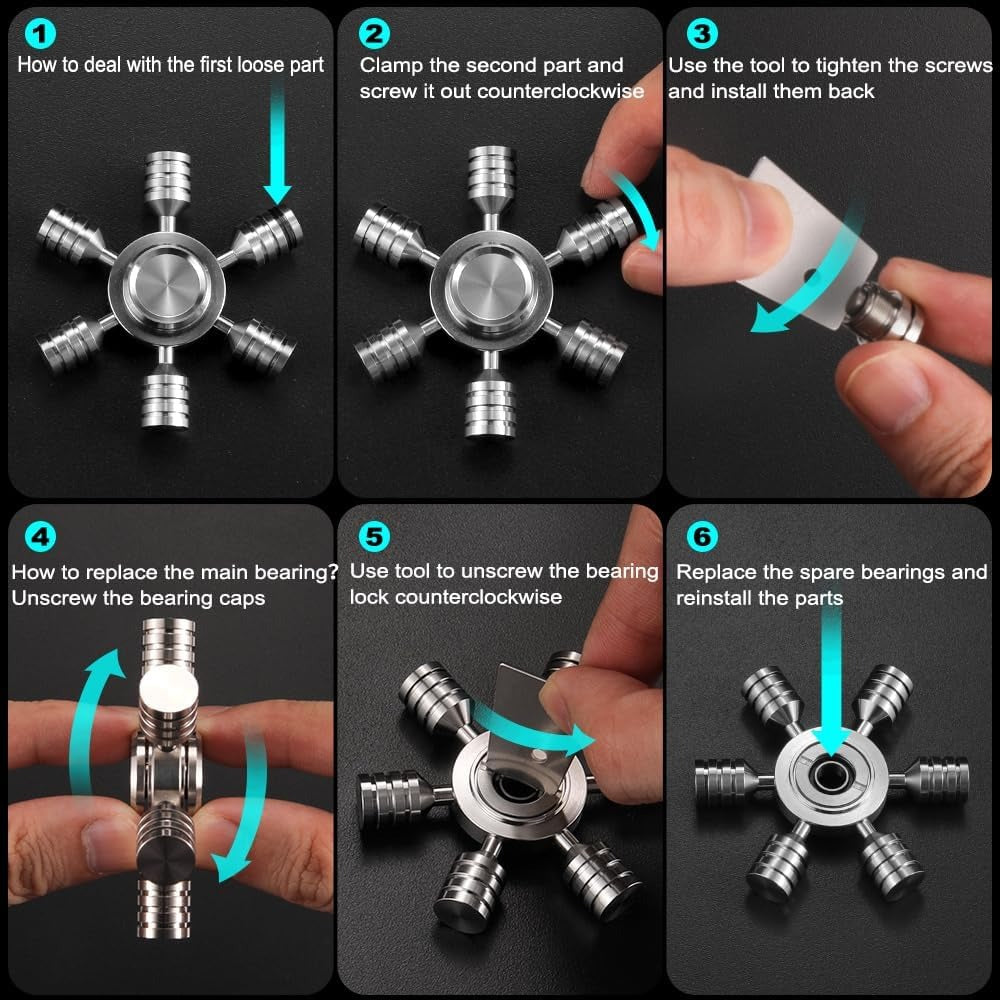 1
How to deal with the first loose part

2
Clamp the second part and screw it out counterclockwise

3
Use the tool to tighten the screws and install them back

4
How to replace the main bearing? Unscrew the bearing caps

5
Use tool to unscrew the bearing lock counterclockwise

6
Replace the spare bearings and reinstall the parts