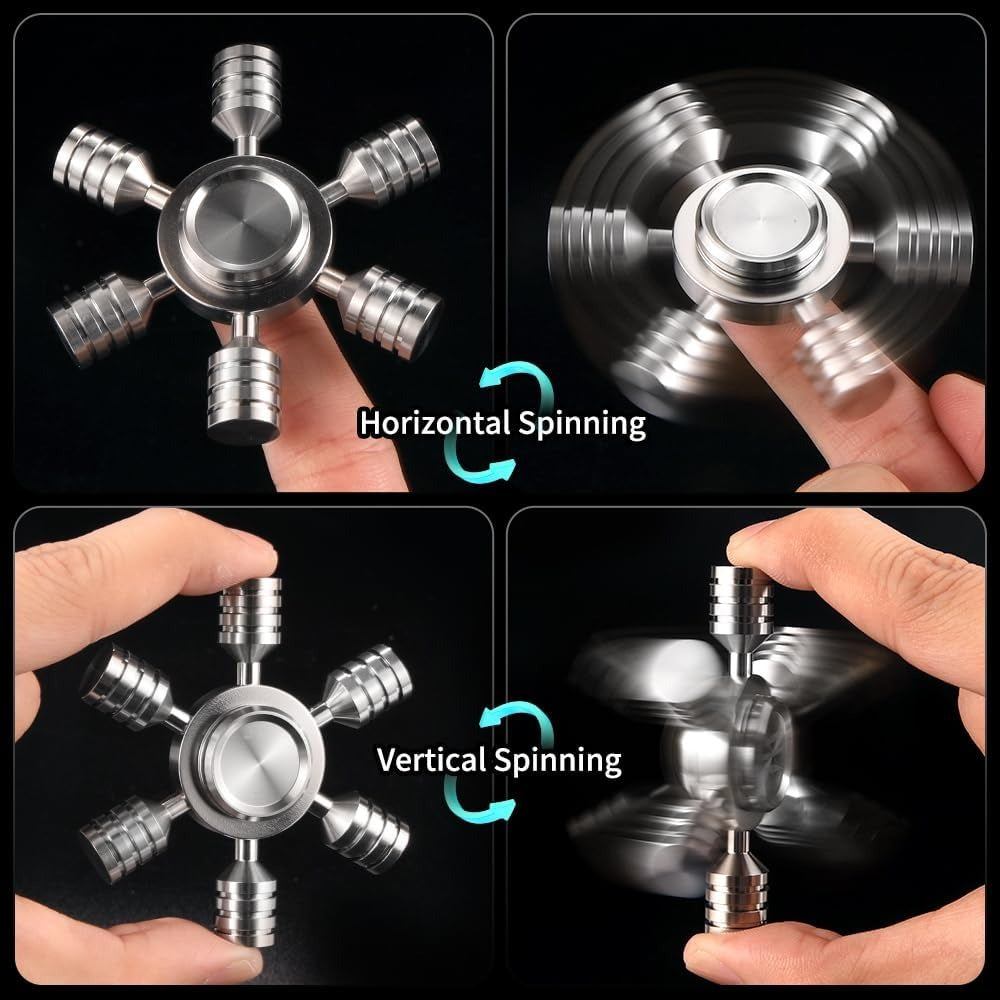 Horizontal Spinning

Vertical Spinning