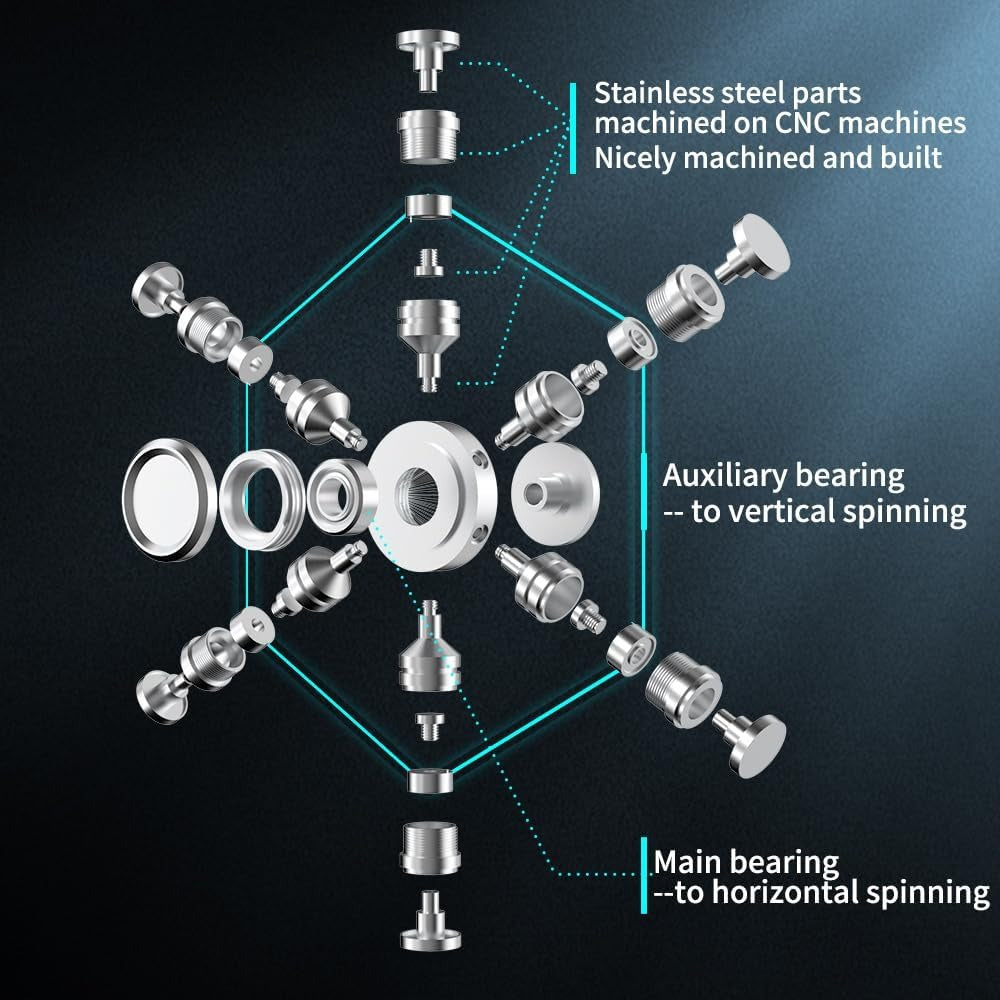 Stainless steel parts machined on CNC machines
Nicely machined and built

Auxiliary bearing
-- to vertical spinning

Main bearing
--to horizontal spinning