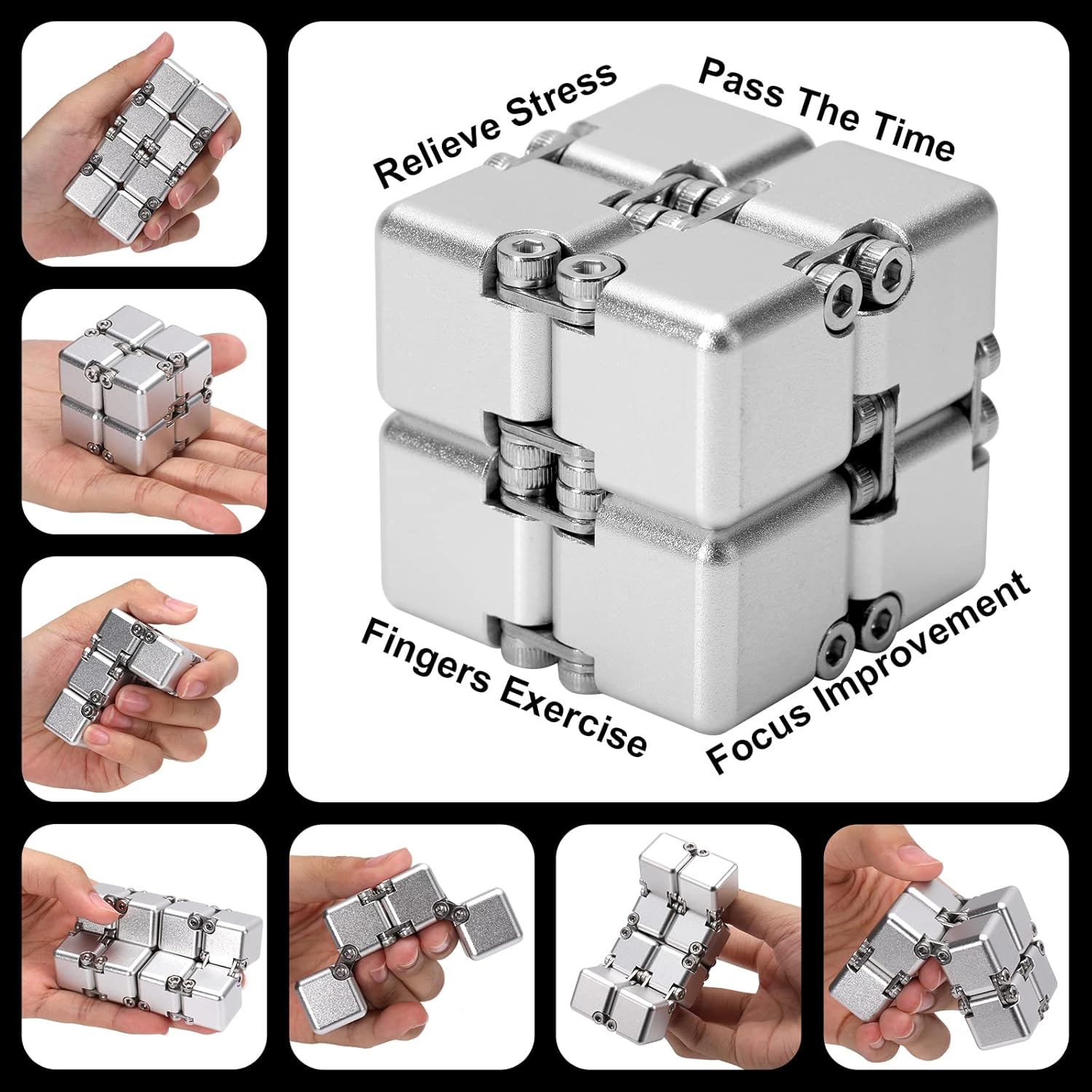 Relieve Stress

Pass The Time

Fingers Exercise

Focus Improvement