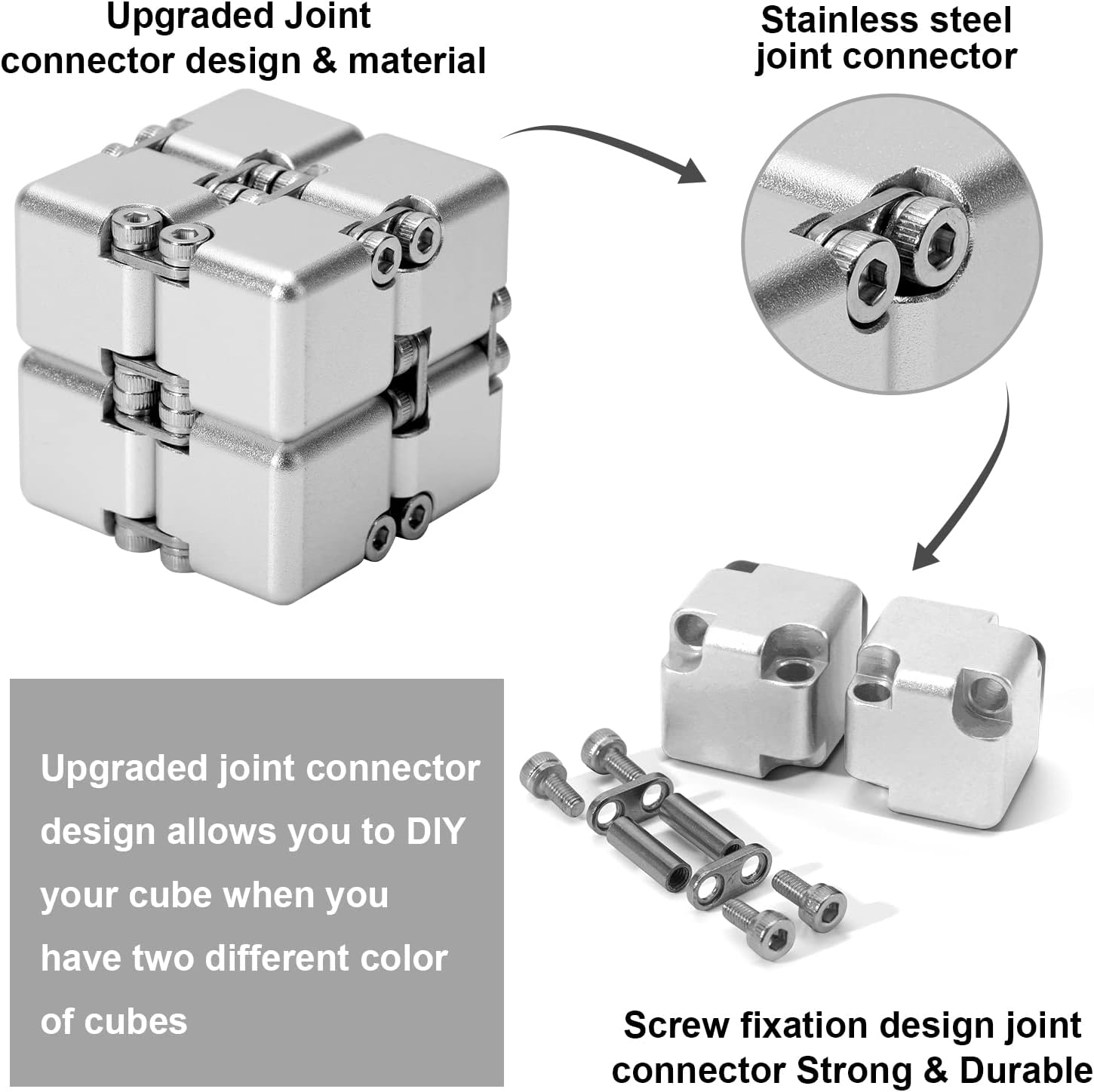 Upgraded Joint connector design & material

Stainless steel joint connector

Upgraded joint connector design allows you to DIY your cube when you have two different color of cubes

Screw fixation design joint connector Strong & Durable